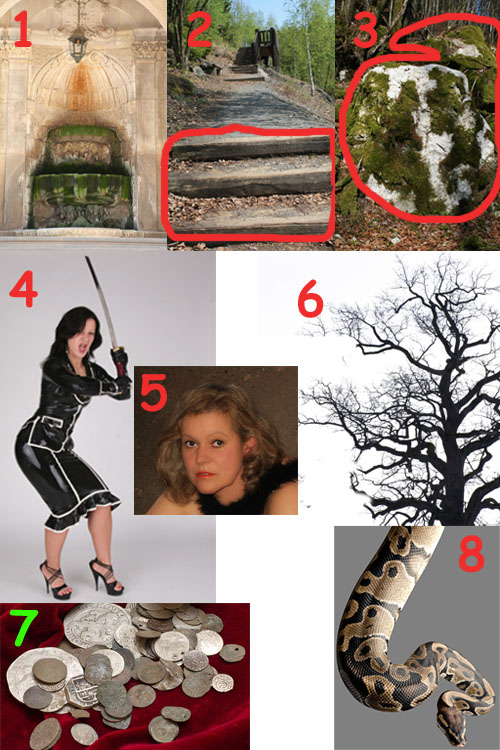 1
2
3
4
5
6
7
8